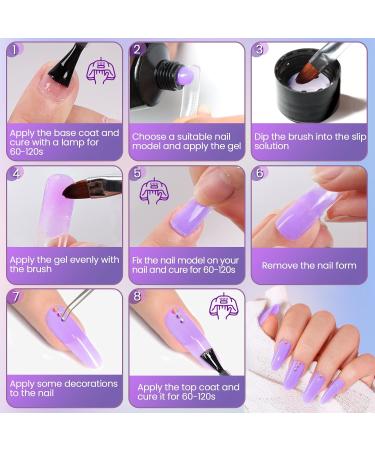 1
Apply the base coat and cure with a lamp for 60-120s

2
Choose a suitable nail model and apply the gel

3
Dip the brush into the slip solution

4
Apply the gel evenly with the brush

5
Fix the nail model on your nail and cure for 60-120s

6
Remove the nail form

7
Apply some decorations to the nail

8
Apply the top coat and cure it for 60-120s