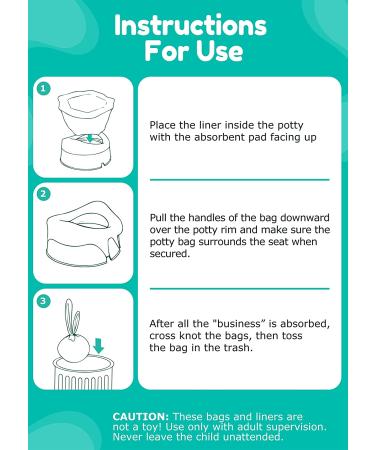 Instructions For Use

1

Place the liner inside the potty with the absorbent pad facing up

2

Pull the handles of the bag downward over the potty rim and make sure the potty bag surrounds the seat when secured.

3

After all the "business" is absorbed, cross knot the bags, then toss the bag in the trash.

CAUTION: These bags and liners are not a toy! Use only with adult supervision. Never leave the child unattended.