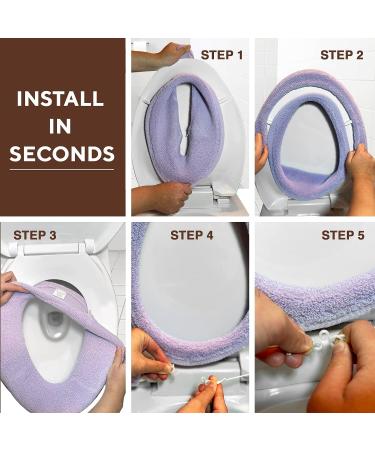 INSTALL IN SECONDS

STEP 1

STEP 2

STEP 3

STEP 4

STEP 5