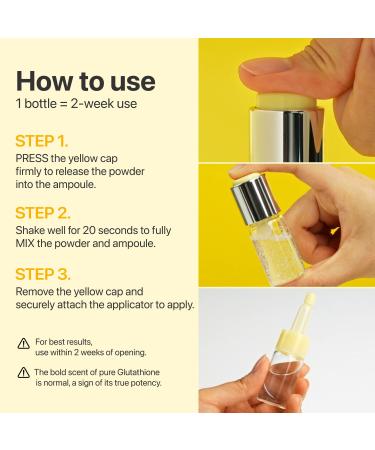 How to use
1 bottle = 2-week use

STEP 1.
PRESS the yellow cap firmly to release the powder into the ampoule.

STEP 2.
Shake well for 20 seconds to fully MIX the powder and ampoule.

STEP 3.
Remove the yellow cap and securely attach the applicator to apply.

For best results, use within 2 weeks of opening.

The bold scent of pure Glutathione is normal, a sign of its true potency.