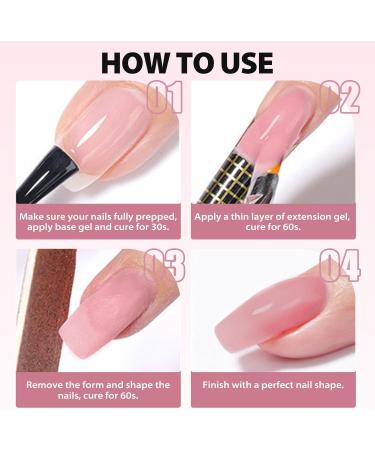 HOW TO USE

01

Make sure your nails fully prepped, apply base gel and cure for 30s.

02

Apply a thin layer of extension gel, cure for 60s.

03

Remove the form and shape the nails, cure for 60s.

04

Finish with a perfect nail shape.