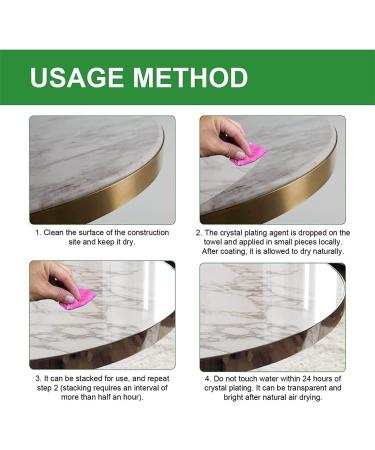 USAGE METHOD

1. Clean the surface of the construction site and keep it dry.

2. The crystal plating agent is dropped on the towel and applied in small pieces locally. After coating, it is allowed to dry naturally.

3. It can be stacked for use, and repeat step 2 (stacking requires an interval of more than half an hour).

4. Do not touch water within 24 hours of crystal plating. It can be transparent and bright after natural air drying.