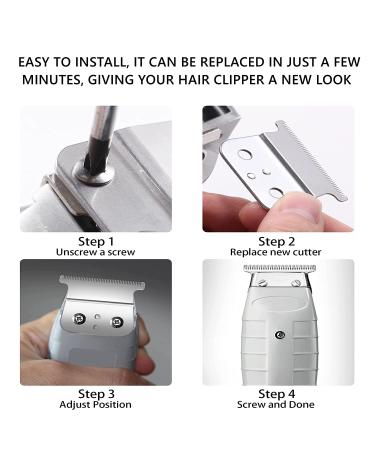 EASY TO INSTALL, IT CAN BE REPLACED IN JUST A FEW MINUTES, GIVING YOUR HAIR CLIPPER A NEW LOOK

Step 1
Unscrew a screw

Step 2
Replace new cutter

Step 3
Adjust Position

Step 4
Screw and Done