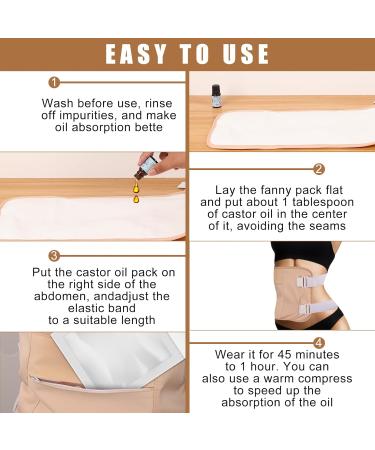 EASY TO USE

1

Wash before use, rinse off impurities, and make oil absorption bette

2

Lay the fanny pack flat and put about 1 tablespoon of castor oil in the center of it, avoiding the seams

3

Put the castor oil pack on the right side of the abdomen, andadjust the elastic band to a suitable length

4

Wear it for 45 minutes to 1 hour. You can also use a warm compress to speed up the absorption of the oil