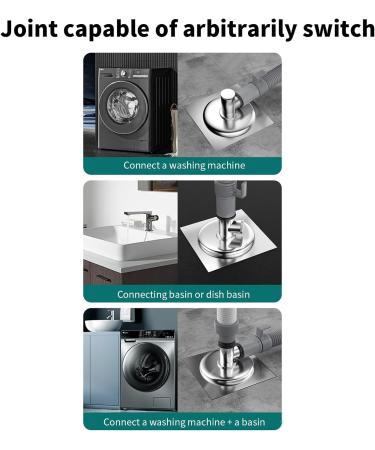 Joint capable of arbitrarily switch

Connect a washing machine

Connecting basin or dish basin

Connect a washing machine + a basin