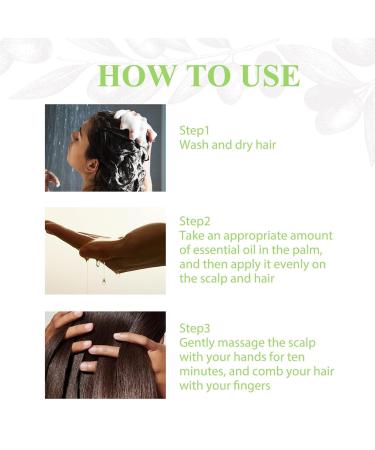 HOW TO USE

Step1
Wash and dry hair

Step2
Take an appropriate amount of essential oil in the palm, and then apply it evenly on the scalp and hair

Step3
Gently massage the scalp with your hands for ten minutes, and comb your hair with your fingers