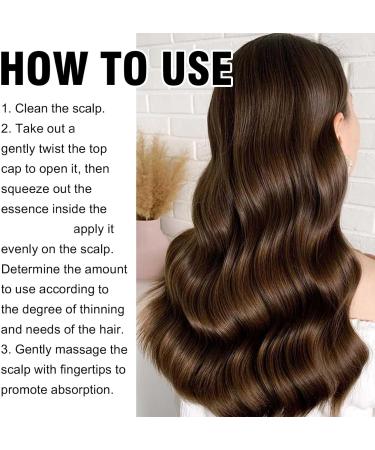 HOW TO USE

1. Clean the scalp.
2. Take out a gently twist the top cap to open it, then squeeze out the essence inside the apply it evenly on the scalp. Determine the amount to use according to the degree of thinning and needs of the hair.
3. Gently massage the scalp with fingertips to promote absorption.