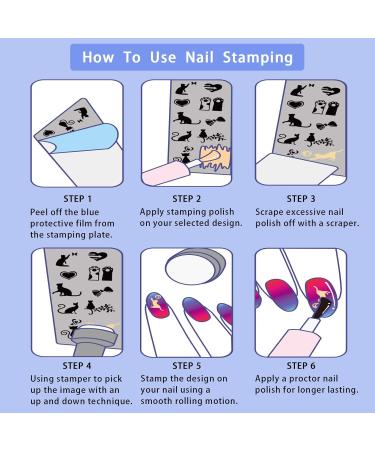 How To Use Nail Stamping

STEP 1
Peel off the blue protective film from the stamping plate.

STEP 2
Apply stamping polish on your selected design.

STEP 3
Scrape excessive nail polish off with a scraper.

STEP 4
Using stamper to pick up the image with an up and down technique.

STEP 5
Stamp the design on your nail using a smooth rolling motion.

STEP 6
Apply a proctor nail polish for longer lasting.