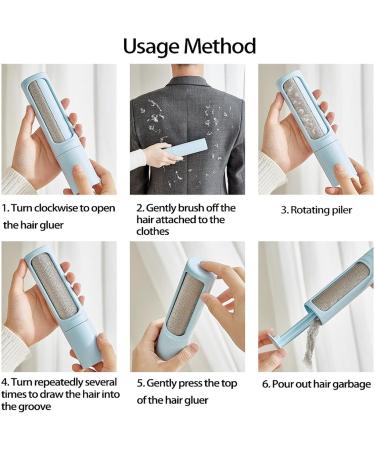 Usage Method

1. Turn clockwise to open the hair gluer

2. Gently brush off the hair attached to the clothes

3. Rotating piler

4. Turn repeatedly several times to draw the hair into the groove

5. Gently press the top of the hair gluer

6. Pour out hair garbage