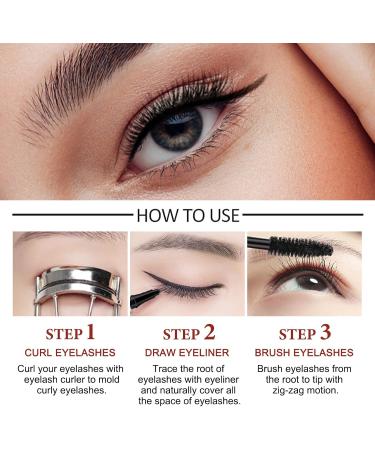 HOW TO USE

STEP 1
CURL EYELASHES
Curl your eyelashes with eyelash curler to mold curly eyelashes.

STEP 2
DRAW EYELINER
Trace the root of eyelashes with eyeliner and naturally cover all the space of eyelashes.

STEP 3
BRUSH EYELASHES
Brush eyelashes from the root to tip with zig-zag motion.