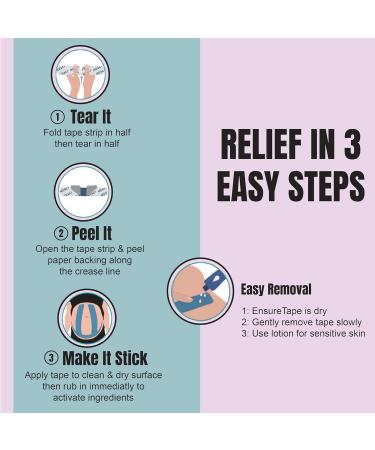 ① Tear It
Fold tape strip in half then tear in half

② Peel It
Open the tape strip & peel paper backing along the crease line

③ Make It Stick
Apply tape to clean & dry surface then rub in immediatly to activate ingredients

RELIEF IN 3 EASY STEPS

Easy Removal
1: EnsureTape is dry
2: Gently remove tape slowly
3: Use lotion for sensitive skin