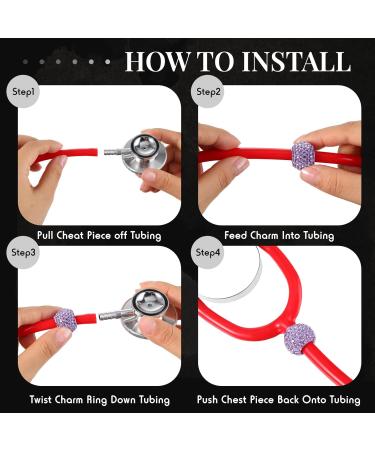 HOW TO INSTALL

Step1

Pull Cheat Piece off Tubing

Step2

Feed Charm Into Tubing

Step3

Twist Charm Ring Down Tubing

Step4

Push Chest Piece Back Onto Tubing