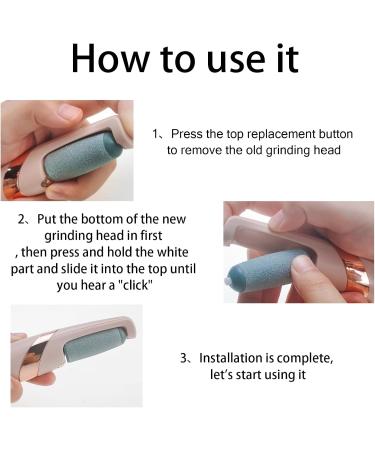 How to use it

1、Press the top replacement button to remove the old grinding head

2、Put the bottom of the new grinding head in first , then press and hold the white part and slide it into the top until you hear a "click"

3、Installation is complete, let's start using it