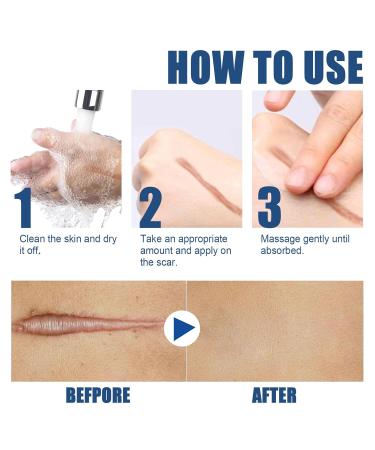 HOW TO USE

1
Clean the skin and dry it off.

2
Take an appropriate amount and apply on the scar.

3
Massage gently until absorbed.

BEFPORE

AFTER