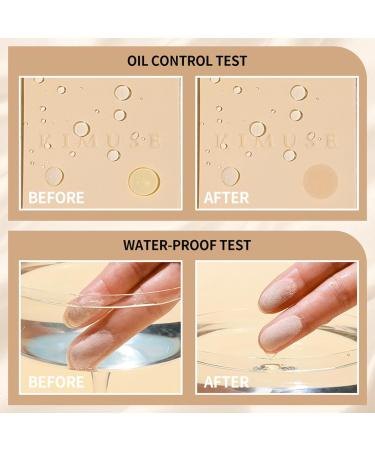 OIL CONTROL TEST

KIMUSE

BEFORE

KIMUSE

AFTER

WATER-PROOF TEST

BEFORE

AFTER