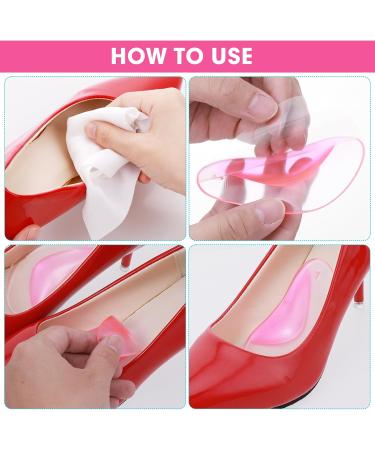 HOW TO USE