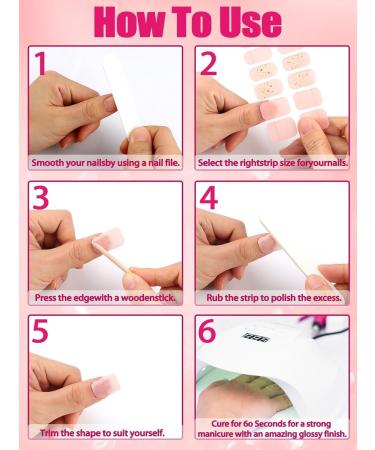 How To Use

1

Smooth your nailsby using a nail file.

2

Select the rightstrip size foryournails.

3

Press the edgewith a woodenstick.

4

Rub the strip to polish the excess.

5

Trim the shape to suit yourself.

6

Cure for 6o Seconds for a strong manicure with an amazing glossy finish.