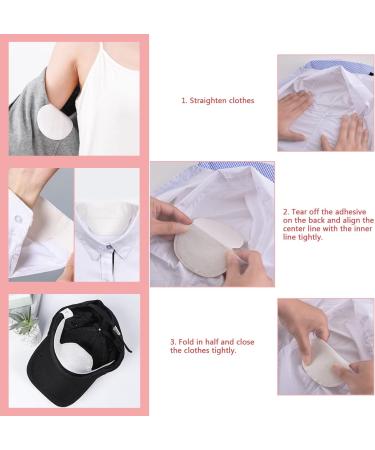 1. Straighten clothes

2. Tear off the adhesive on the back and align the center line with the inner line tightly.

3. Fold in half and close the clothes tightly.