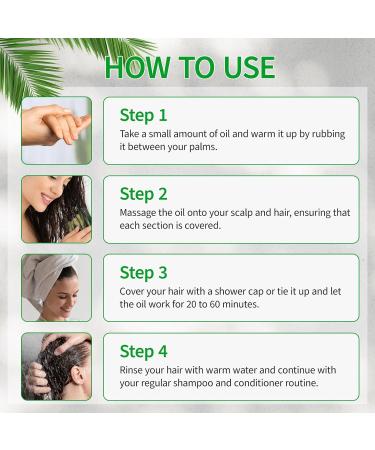 HOW TO USE

Step 1
Take a small amount of oil and warm it up by rubbing it between your palms.

Step 2
Massage the oil onto your scalp and hair, ensuring that each section is covered.

Step 3
Cover your hair with a shower cap or tie it up and let the oil work for 20 to 60 minutes.

Step 4
Rinse your hair with warm water and continue with your regular shampoo and conditioner routine.