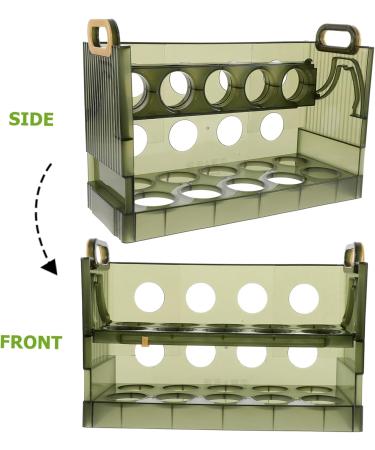 SIDE

FRONT