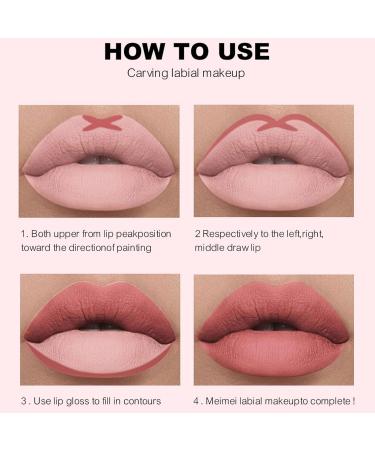 HOW TO USE
Carving labial makeup

1. Both upper from lip peakposition toward the directionof painting

2 Respectively to the left,right, middle draw lip

3 . Use lip gloss to fill in contours

4 . Meimei labial makeupto complete !