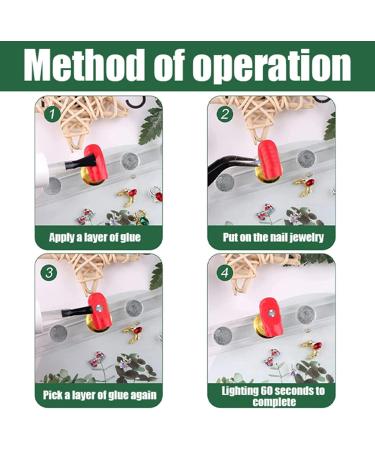 Method of operation

1

Apply a layer of glue

2

Put on the nail jewelry

3

Pick a layer of glue again

4

Lighting 60 seconds to complete