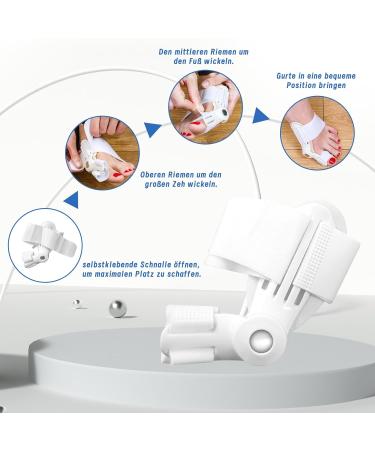 Den mittleren Riemen um den Fuß wickeln.

Gurte in eine bequeme Position bringen

Oberen Riemen um den großen Zeh wickeln.

selbstklebende Schnalle öffnen, um maximalen Platz zu schaffen.