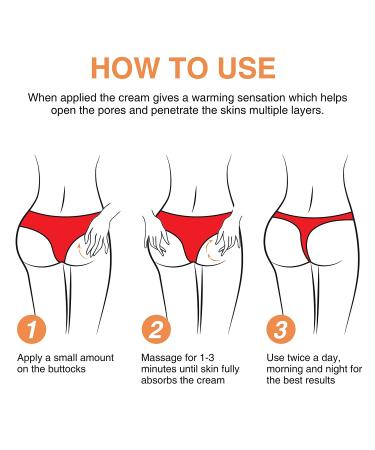 HOW TO USE

When applied the cream gives a warming sensation which helps open the pores and penetrate the skins multiple layers.

1

Apply a small amount on the buttocks

2

Massage for 1-3 minutes until skin fully absorbs the cream

3

Use twice a day, morning and night for the best results