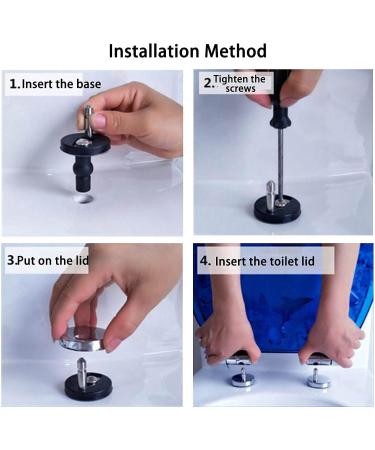 Installation Method

1. Insert the base

2. Tighten the screws

3. Put on the lid

4. Insert the toilet lid