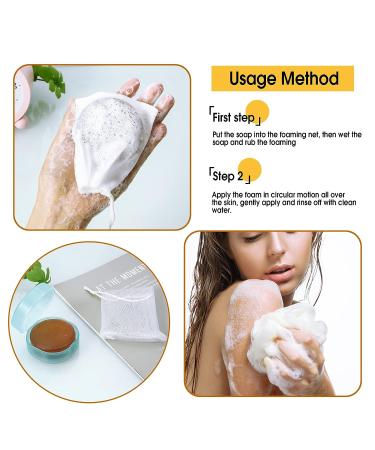 Usage Method

「First step」

Put the soap into the foaming net, then wet the soap and rub the foaming

「Step 2」

Apply the foam in circular motion all over the skin, gently apply and rinse off with clean water.

AT THE MOMENT