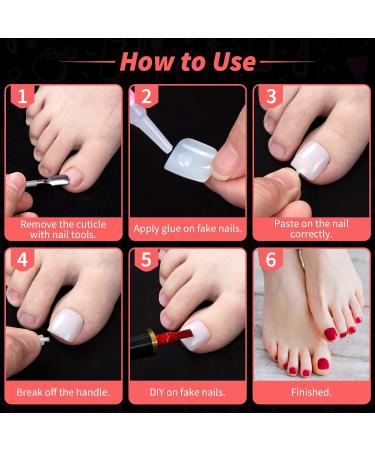 How to Use

1
Remove the cuticle with nail tools.

2
Apply glue on fake nails.

3
Paste on the nail correctly.

4
Break off the handle.

5
DIY on fake nails.

6
Finished.