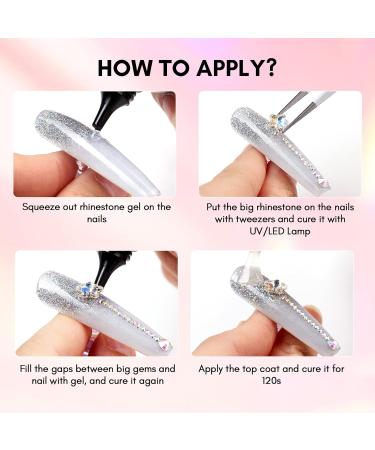 HOW TO APPLY?

Squeeze out rhinestone gel on the nails

Put the big rhinestone on the nails with tweezers and cure it with UV/LED Lamp

Fill the gaps between big gems and nail with gel, and cure it again

Apply the top coat and cure it for 120s