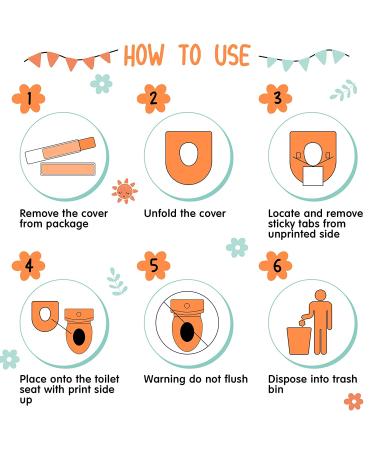 HOW TO USE

1

Remove the cover from package

2

Unfold the cover

3

Locate and remove sticky tabs from unprinted side

4

Place onto the toilet seat with print side up

5

Warning do not flush

6

Dispose into trash bin