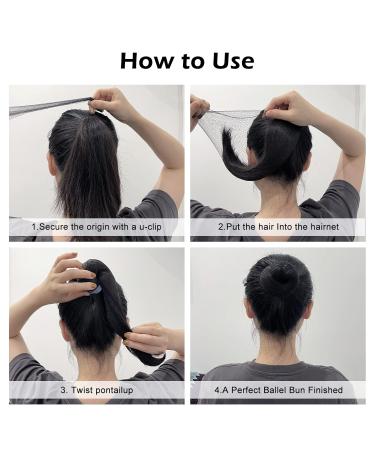 How to Use

1.Secure the origin with a u-clip

2.Put the hair Into the hairnet

3. Twist pontailup

4.A Perfect Ballel Bun Finished