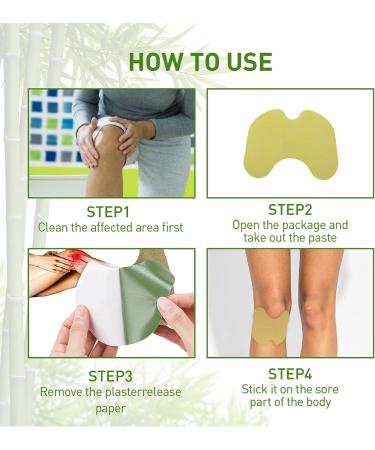 HOW TO USE

STEP1
Clean the affected area first

STEP2
Open the package and take out the paste

STEP3
Remove the plasterrelease paper

STEP4
Stick it on the sore part of the body