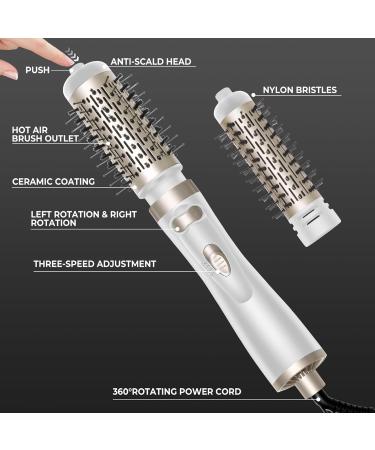 PUSH

ANTI-SCALD HEAD

NYLON BRISTLES

HOT AIR BRUSH OUTLET

CERAMIC COATING

LEFT ROTATION & RIGHT ROTATION

THREE-SPEED ADJUSTMENT

360°ROTATING POWER CORD