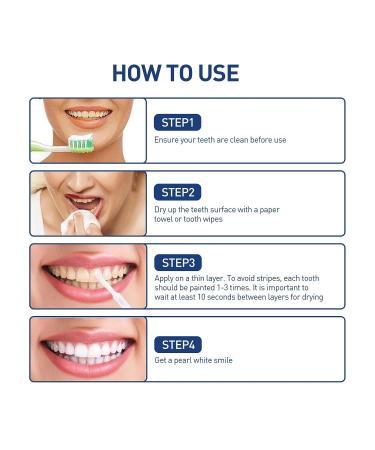 HOW TO USE

STEP1
Ensure your teeth are clean before use

STEP2
Dry up the teeth surface with a paper towel or tooth wipes

STEP3
Apply on a thin layer. To avoid stripes, each tooth should be painted 1-3 times. It is important to wait at least 10 seconds between layers for drying

STEP4
Get a pearl white smile