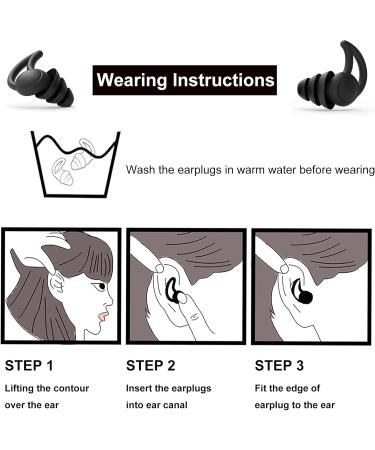 Wearing Instructions

Wash the earplugs in warm water before wearing

STEP 1

Lifting the contour over the ear

STEP 2

Insert the earplugs into ear canal

STEP 3

Fit the edge of earplug to the ear