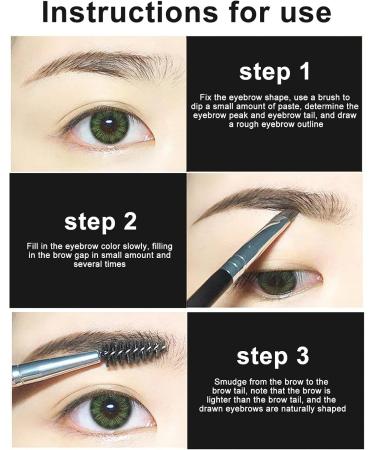 Instructions for use

step 1

Fix the eyebrow shape, use a brush to dip a small amount of paste, determine the eyebrow peak and eyebrow tail, and draw a rough eyebrow outline

step 2

Fill in the eyebrow color slowly, filling in the brow gap in small amount and several times

step 3

Smudge from the brow to the brow tail, note that the brow is lighter than the brow tail, and the drawn eyebrows are naturally shaped