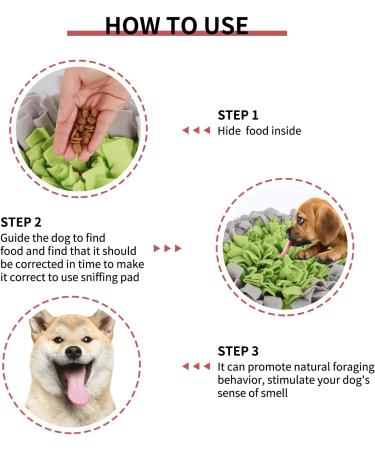 HOW TO USE

STEP 1
Hide food inside

STEP 2
Guide the dog to find food and find that it should be corrected in time to make it correct to use sniffing pad

STEP 3
It can promote natural foraging behavior, stimulate your dog's sense of smell