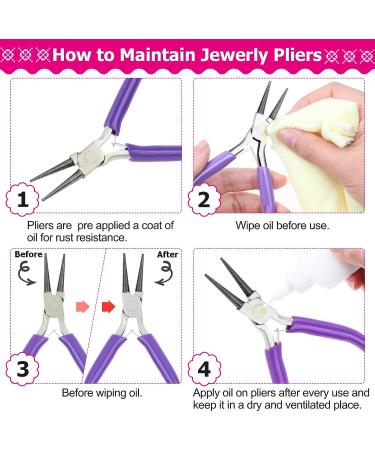 How to Maintain Jewerly Pliers

1

Pliers are pre applied a coat of oil for rust resistance.

2

Wipe oil before use.

Before

After

3

Before wiping oil.

4

Apply oil on pliers after every use and keep it in a dry and ventilated place.