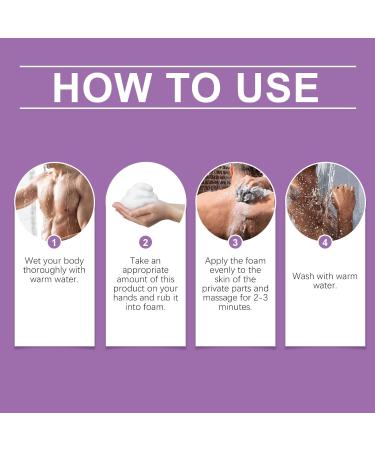 HOW TO USE

1
Wet your body thoroughly with warm water.

2
Take an appropriate amount of this product on your hands and rub it into foam.

3
Apply the foam evenly to the skin of the private parts and massage for 2-3 minutes.

4
Wash with warm water.