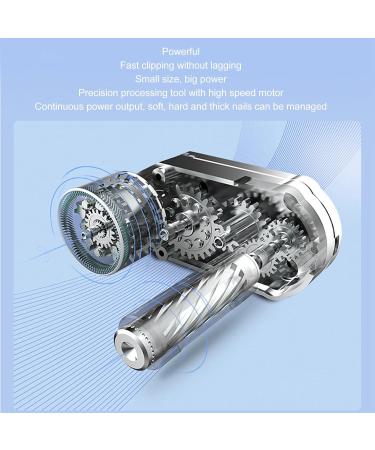 Powerful
Fast clipping without lagging
Small size, big power
Precision processing tool with high speed motor
Continuous power output, soft, hard and thick nails can be managed