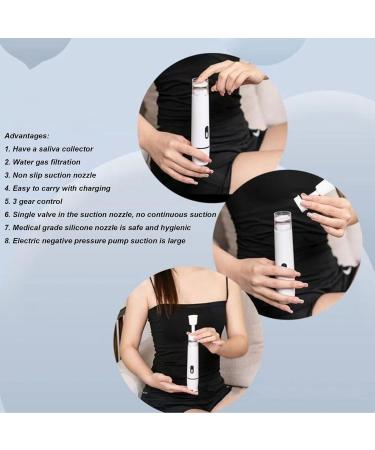 Advantages:
1. Have a saliva collector
2. Water gas filtration
3. Non slip suction nozzle
4. Easy to carry with charging
5. 3 gear control
6. Single valve in the suction nozzle, no continuous suction
7. Medical grade silicone nozzle is safe and hygienic
8. Electric negative pressure pump suction is large