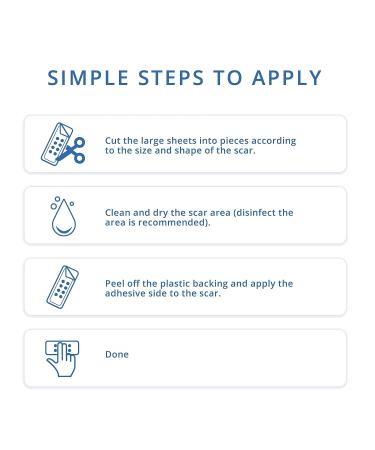 SIMPLE STEPS TO APPLY

Cut the large sheets into pieces according to the size and shape of the scar.

Clean and dry the scar area (disinfect the area is recommended).

Peel off the plastic backing and apply the adhesive side to the scar.

Done