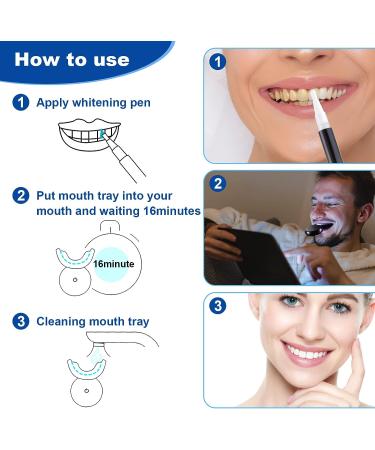 How to use

1 Apply whitening pen

2 Put mouth tray into your mouth and waiting 16minutes

16minute

3 Cleaning mouth tray

1

2

3