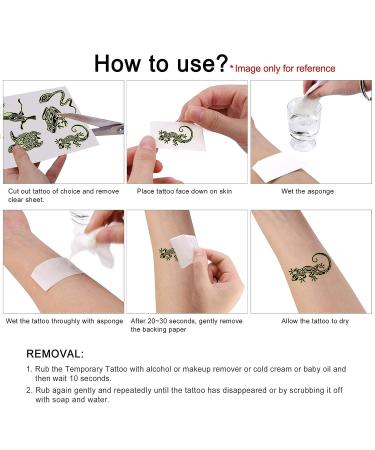 How to use? *Image only for reference

Cut out tattoo of choice and remove clear sheet.

Place tattoo face down on skin

Wet the asponge

Wet the tattoo throughly with asponge

After 20~30 seconds, gently remove the backing paper

Allow the tattoo to dry

REMOVAL:

1. Rub the Temporary Tattoo with alcohol or makeup remover or cold cream or baby oil and then wait 10 seconds.

2. Rub again gently and repeatedly until the tattoo has disappeared or by scrubbing it off with soap and water.