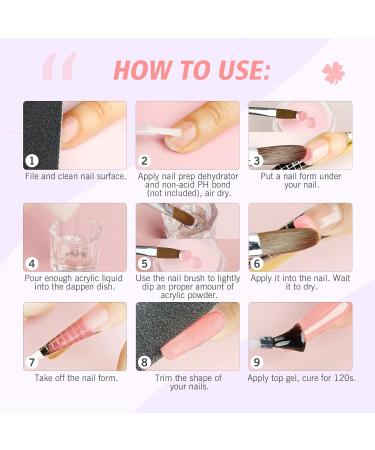 HOW TO USE:

1
File and clean nail surface.

2
Apply nail prep dehydrator and non-acid PH bond (not included), air dry.

3
Put a nail form under your nail.

4
Pour enough acrylic liquid into the dappen dish.

5
Use the nail brush to lightly dip an proper amount of acrylic powder.

6
Apply it into the nail. Wait it to dry.

7
Take off the nail form.

8
Trim the shape of your nails.

9
Apply top gel, cure for 120s.