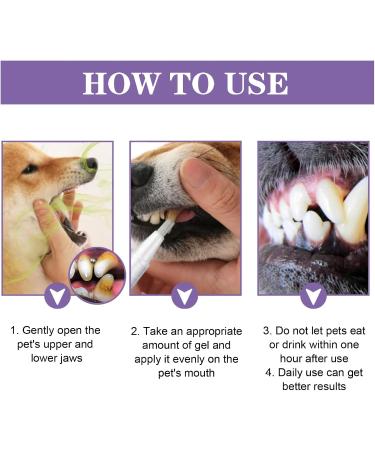 HOW TO USE

1. Gently open the pet's upper and lower jaws

2. Take an appropriate amount of gel and apply it evenly on the pet's mouth

3. Do not let pets eat or drink within one hour after use
4. Daily use can get better results