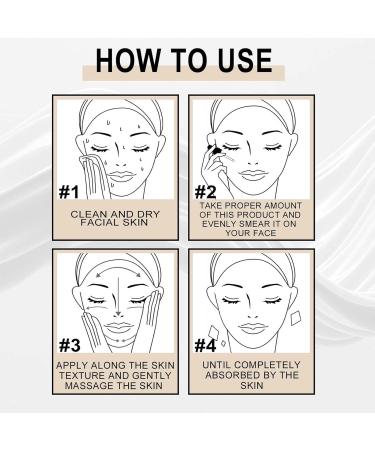 HOW TO USE

#1
CLEAN AND DRY FACIAL SKIN

#2
TAKE PROPER AMOUNT OF THIS PRODUCT AND EVENLY SMEAR IT ON YOUR FACE

#3
APPLY ALONG THE SKIN TEXTURE AND GENTLY MASSAGE THE SKIN

#4
UNTIL COMPLETELY ABSORBED BY THE SKIN